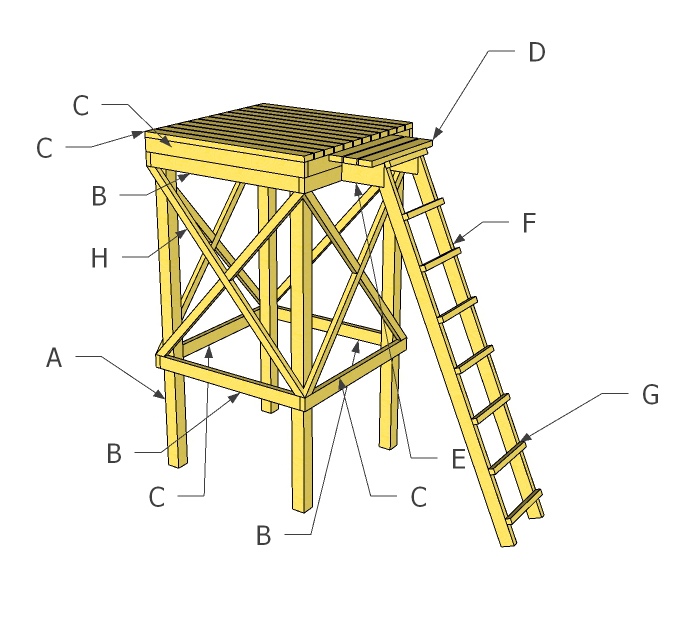 D
C
C
B
F
H
A
G
B
E
C
C
B